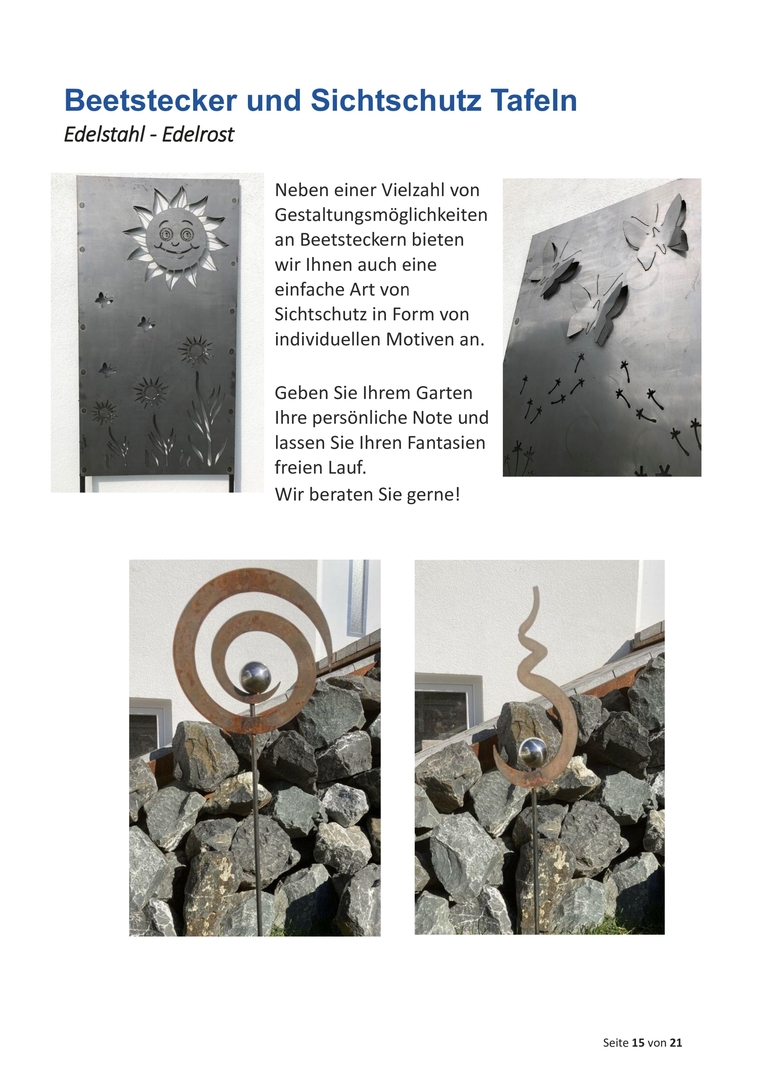 Beetstecker und Sichtschutz Tafeln
Edelstahl - Edelrost

Neben einer Vielzahl von Gestaltungsmöglichkeiten an Beetsteckern bieten wir Ihnen auch eine einfache Art von Sichtschutz in Form von individuellen Motiven an.

Geben Sie Ihrem Garten Ihre persönliche Note und lassen Sie Ihren Fantasien freien Lauf.
Wir beraten Sie gerne!

Seite 15 von 21